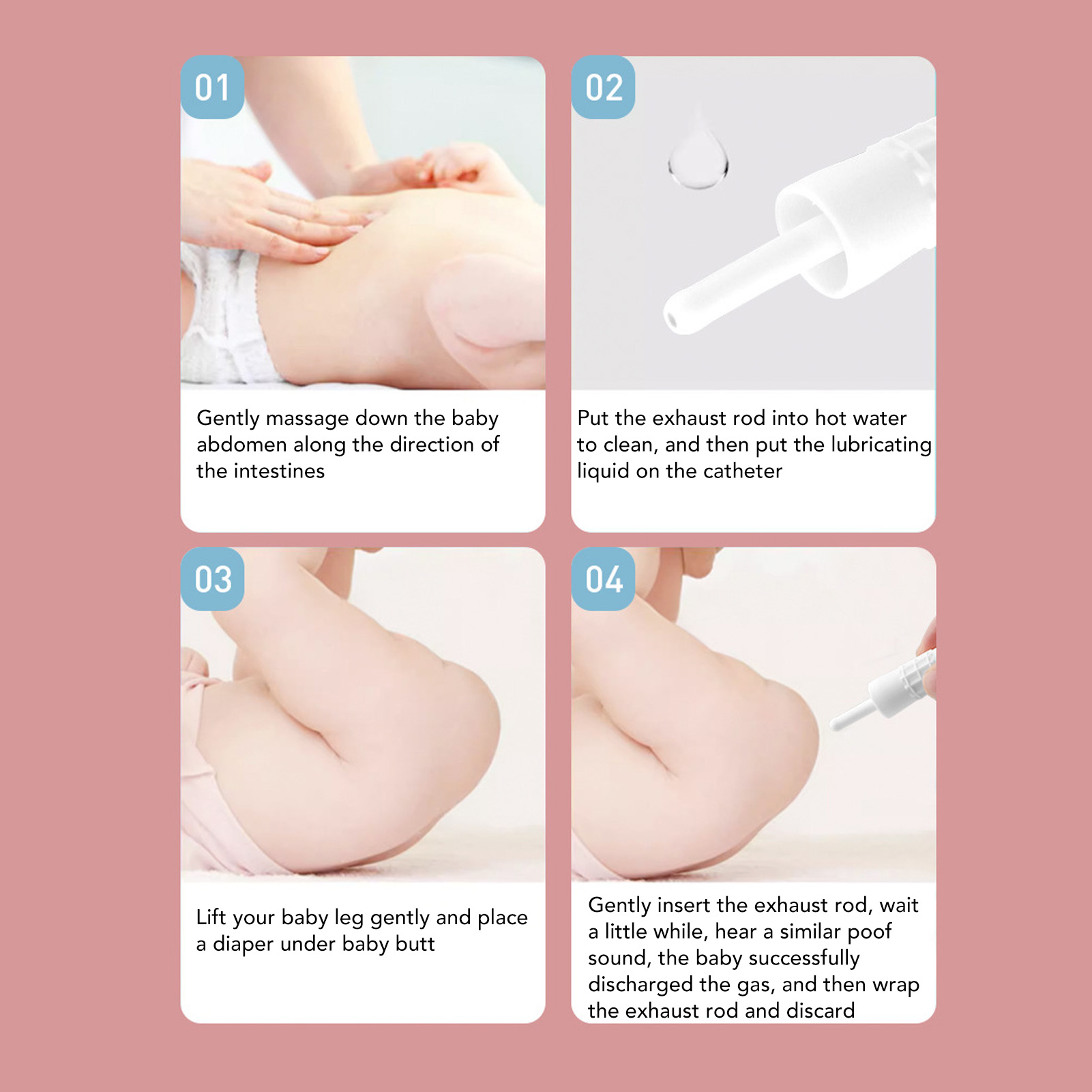 01

Gently massage down the baby abdomen along the direction of the intestines

02

Put the exhaust rod into hot water to clean, and then put the lubricating liquid on the catheter

03

Lift your baby leg gently and place a diaper under baby butt

04

Gently insert the exhaust rod, wait a little while, hear a similar poof sound, the baby successfully discharged the gas, and then wrap the exhaust rod and discard